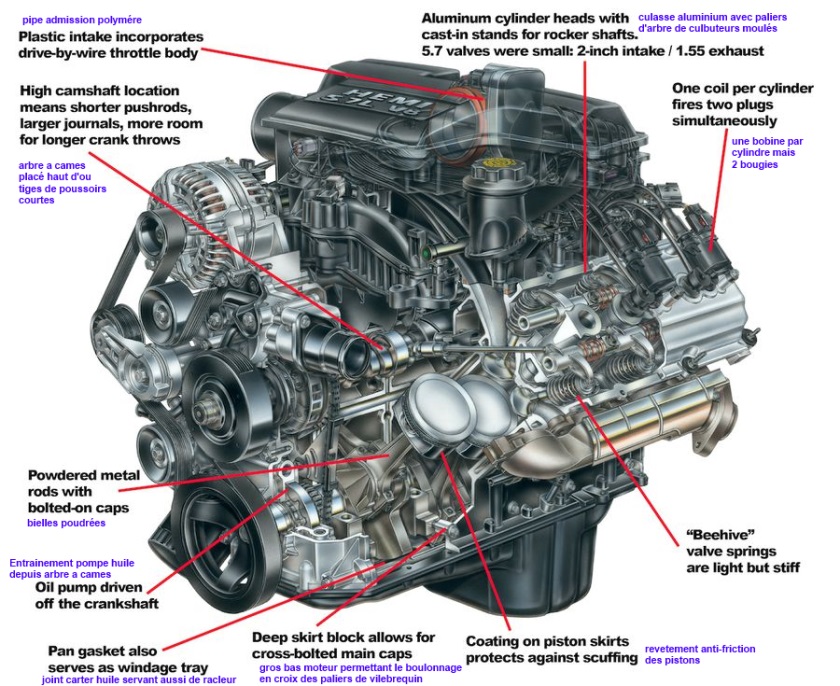 pipe admission polymére
Plastic intake incorporates drive-by-wire throttle body

Aluminum cylinder heads with cast-in stands for rocker shafts. 5.7 valves were small: 2-inch intake / 1.55 exhaust

culasse aluminium avec paliers d'arbre de culbuteurs moulés

High camshaft location means shorter pushrods, larger journals, more room for longer crank throws

arbre a cames placé haut d'ou tiges de poussoirs courtes

One coil per cylinder fires two plugs simultaneously

une bobine par cylindre mais 2 bougies

HEMI 5.7L V8

Powdered metal rods with bolted-on caps
bielles poudrées

Entrainement pompe huile depuis arbre a cames
Oil pump driven off the crankshaft

"Beehive" valve springs are light but stiff

Pan gasket also serves as windage tray
joint carter huile servant aussi de racleur

Deep skirt block allows for cross-bolted main caps
gros bas moteur permettant le boulonnage en croix des paliers de vilebrequin

Coating on piston skirts protects against scuffing

revetement anti-friction des pistons